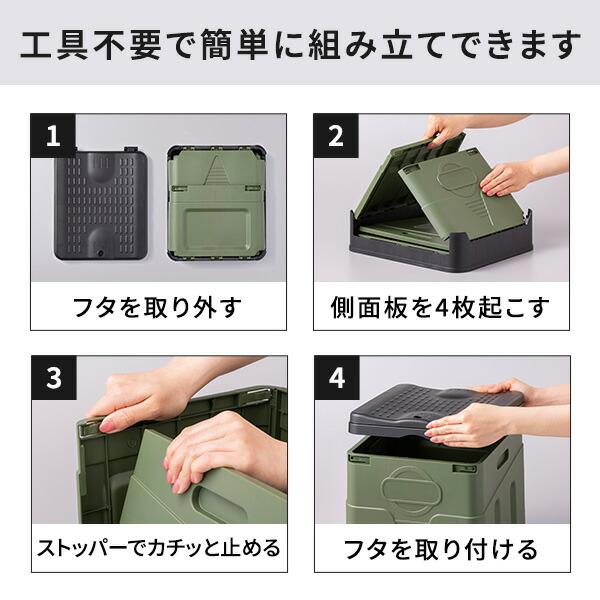 工具不要で簡単に組み立てできます

1
フタを取り外す

2
側面板を4枚起こす

3
ストッパーでカチッと止める

4
フタを取り付ける