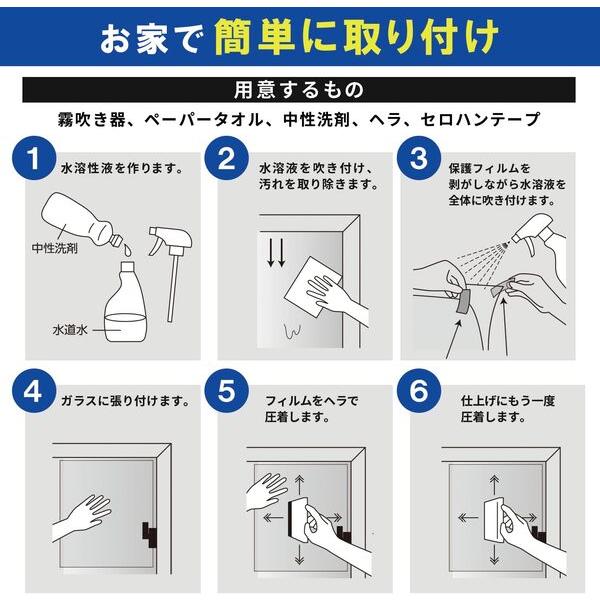 お家で 簡単に取り付け

用意するもの

霧吹き器、ペーパータオル、中性洗剤、ヘラ、セロハンテープ

1 水溶性液を作ります。

中性洗剤

水道水

2 水溶液を吹き付け、汚れを取り除きます。

3 保護フィルムを剥がしながら水溶液を全体に吹き付けます。

4 ガラスに張り付けます。

5 フィルムをヘラで圧着します。

6 仕上げにもう一度圧着します。