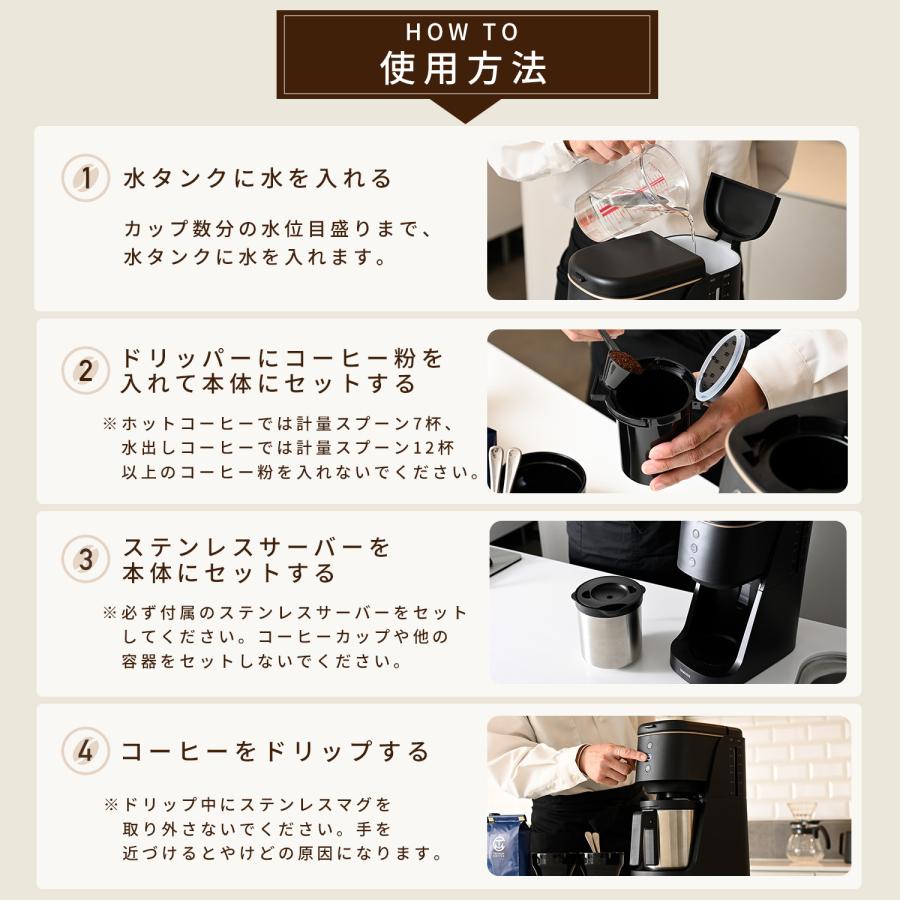 HOW TO
使用方法

1 水タンクに水を入れる

カップ数分の水位目盛りまで、水タンクに水を入れます。

2 ドリッパーにコーヒー粉を入れて本体にセットする

※ホットコーヒーでは計量スプーン7杯、水出しコーヒーでは計量スプーン12杯以上のコーヒー粉を入れないでください。

3 ステンレスサーバーを本体にセットする

※必ず付属のステンレスサーバーをセットしてください。コーヒーカップや他の容器をセットしないでください。

4 コーヒーをドリップする

※ドリップ中にステンレスマグを取り外さないでください。手を近づけるとやけどの原因になります。