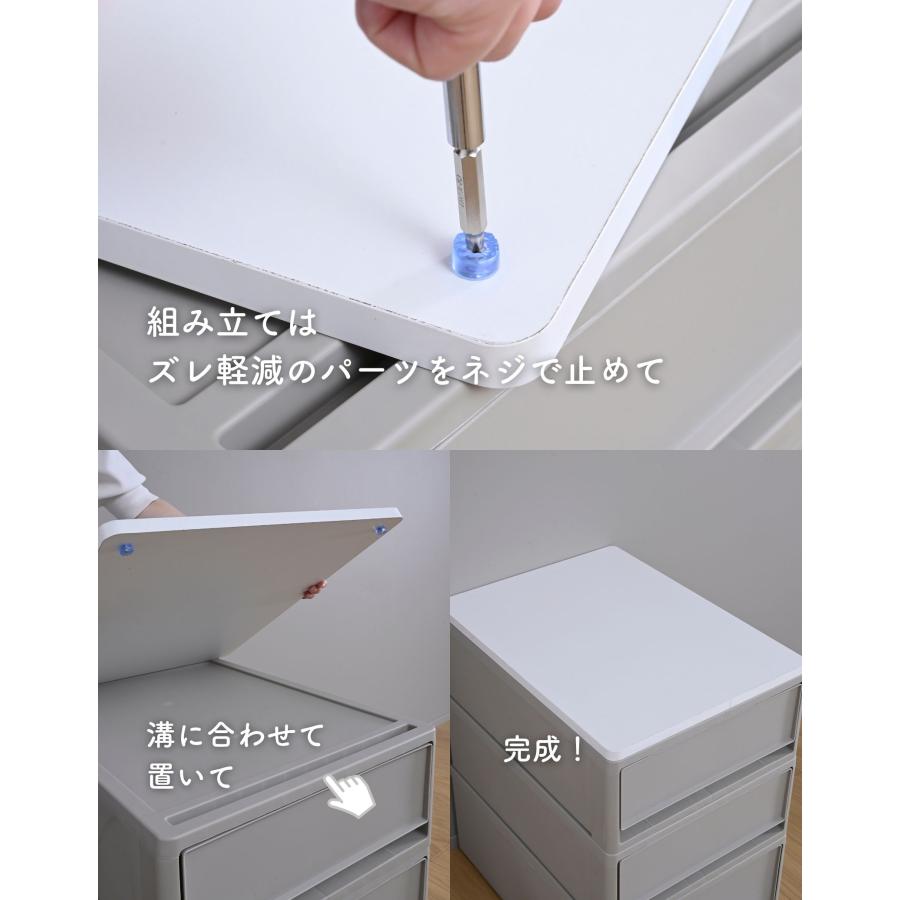 組み立ては
ズレ軽減のパーツをネジで止めて

溝に合わせて
置いて

完成！