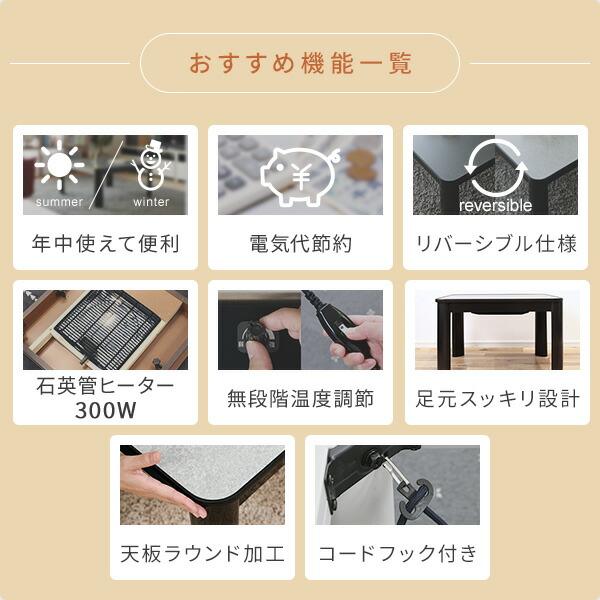 おすすめ機能一覧

summer winter

年中使えて便利

¥

電気代節約

reversible

リバーシブル仕様

石英管ヒーター 300W

無段階温度調節

足元スッキリ設計

天板ラウンド加工

コードフック付き