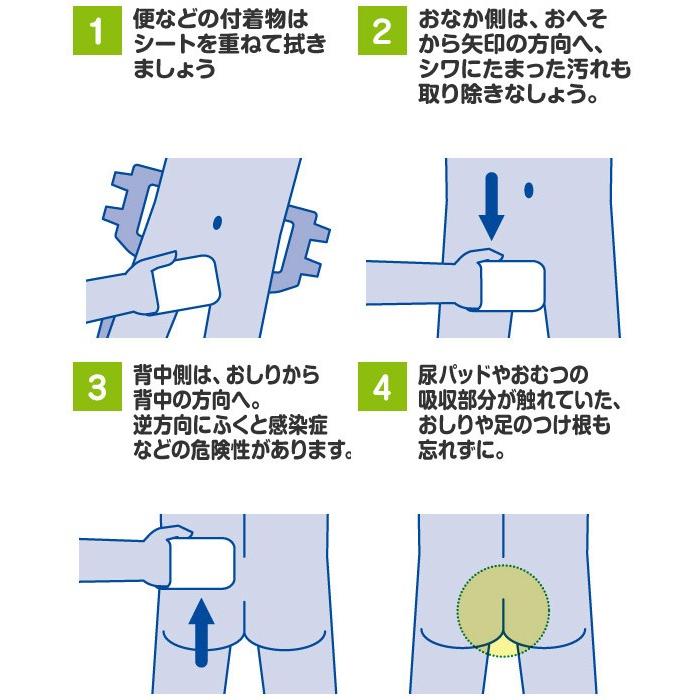 1
便などの付着物はシートを重ねて拭きましょう

2
おなか側は、おへそから矢印の方向へ、シワにたまった汚れも取り除きなしょう。

3
背中側は、おしりから背中の方向へ。逆方向にふくと感染症などの危険性があります。

4
尿パッドやおむつの吸収部分が触れていた、おしりや足のつけ根も忘れずに。