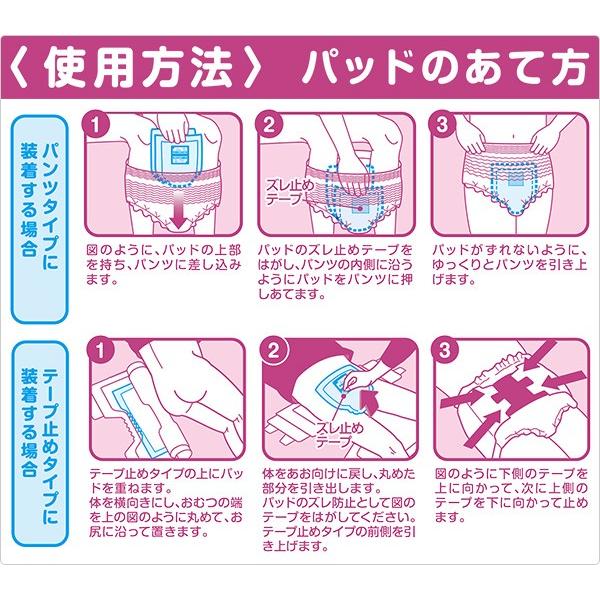 〈使用方法〉 パッドのあて方

パンツタイプに装着する場合

1
図のように、パッドの上部を持ち、パンツに差し込みます。

2
ズレ止めテープ
パッドのズレ止めテープをはがし、パンツの内側に沿うようにパッドをパンツに押しあてます。

3
パッドがずれないように、ゆっくりとパンツを引き上げます。

テープ止めタイプに装着する場合

1
テープ止めタイプの上にパッドを重ねます。
体を横向きにし、おむつの端を上の図のように丸めて、お尻に沿って置きます。

2
ズレ止めテープ
体をあお向けに戻し、丸めた部分を引き出します。
パッドのズレ防止として図のテープをはがしてください。
テープ止めタイプの前側を引き上げます。

3
図のように下側のテープを上に向かって、次に上側のテープを下に向かって止めます。