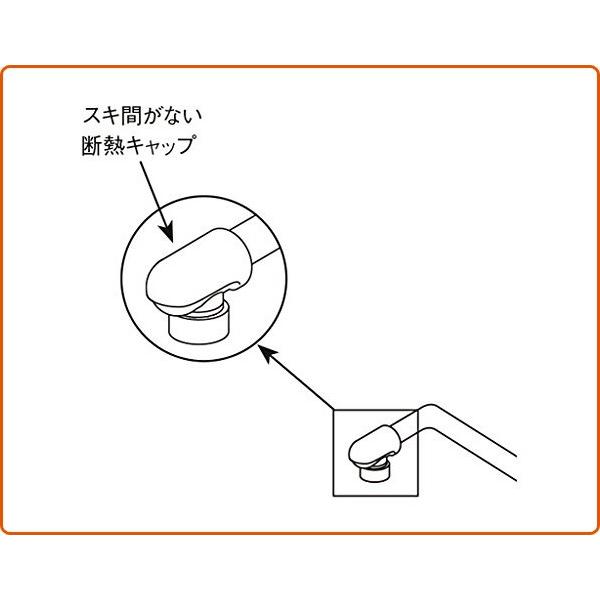 スキ間がない
断熱キャップ