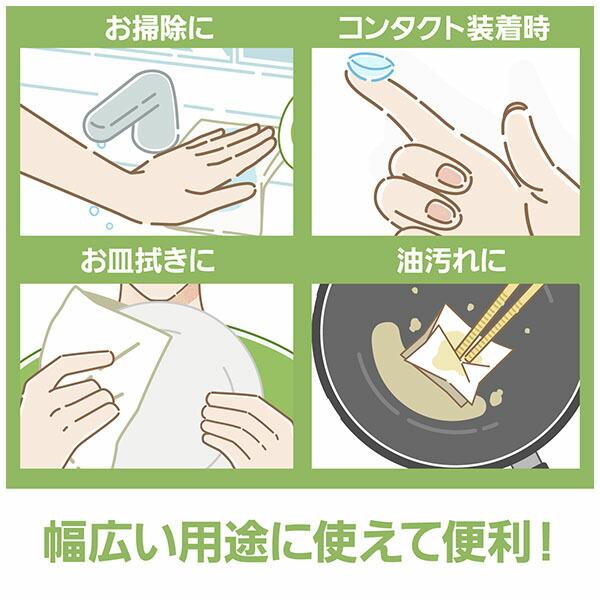 お掃除に

コンタクト装着時

お皿拭きに

油汚れに

幅広い用途に使えて便利！