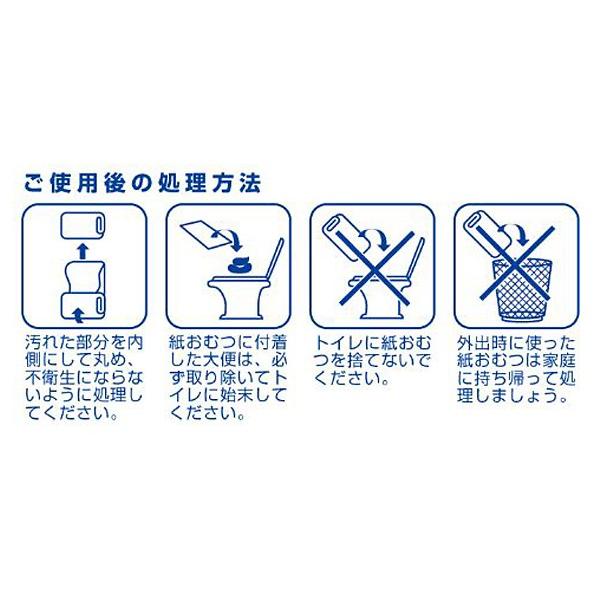 ご使用後の処理方法

汚れた部分を内側にして丸め、不衛生にならないように処理してください。

紙おむつに付着した大便は、必ず取り除いてトイレに始末してください。

トイレに紙おむつを捨てないでください。

外出時に使った紙おむつは家庭に持ち帰って処理しましょう。