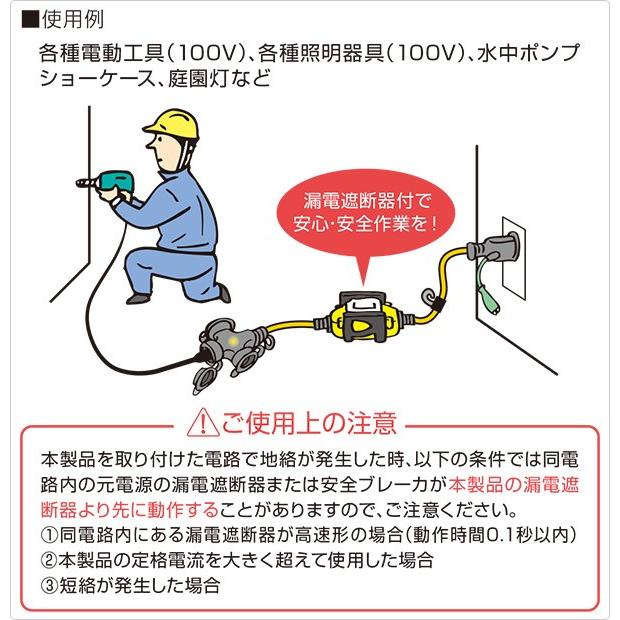 ■使用例
各種電動工具(100V)、各種照明器具(100V)、水中ポンプ
ショーケース、庭園灯など

漏電遮断器付で
安心・安全作業を!

ご使用上の注意
本製品を取り付けた電路で地絡が発生した時、以下の条件では同電路内の元電源の漏電遮断器または安全ブレーカが本製品の漏電遮断器より先に動作することがありますので、ご注意ください。
①同電路内にある漏電遮断器が高速形の場合(動作時間0.1秒以内)
②本製品の定格電流を大きく超えて使用した場合
③短絡が発生した場合