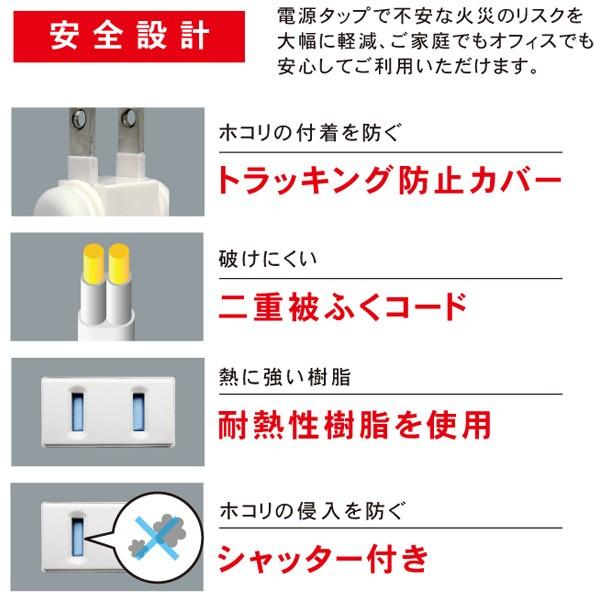 安全設計

電源タップで不安な火災のリスクを大幅に軽減、ご家庭でもオフィスでも安心してご利用いただけます。

ホコリの付着を防ぐ

トラッキング防止カバー

破けにくい

二重被ふくコード

熱に強い樹脂

耐熱性樹脂を使用

ホコリの侵入を防ぐ

シャッター付き