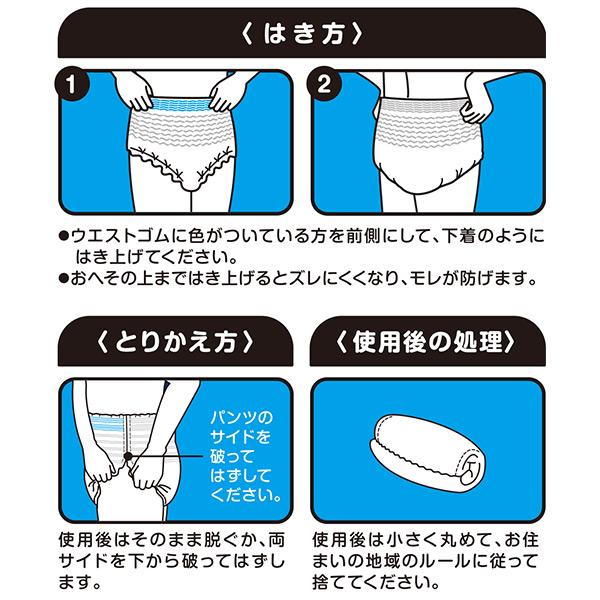 〈はき方〉

1

2

●ウエストゴムに色がついている方を前側にして、下着のようにはき上げてください。
●おへその上まではき上げるとズレにくくなり、モレが防げます。

〈とりかえ方〉

パンツのサイドを破ってはずしてください。

使用後はそのまま脱ぐか、両サイドを下から破ってはずします。

〈使用後の処理〉

使用後は小さく丸めて、お住まいの地域のルールに従って捨ててください。