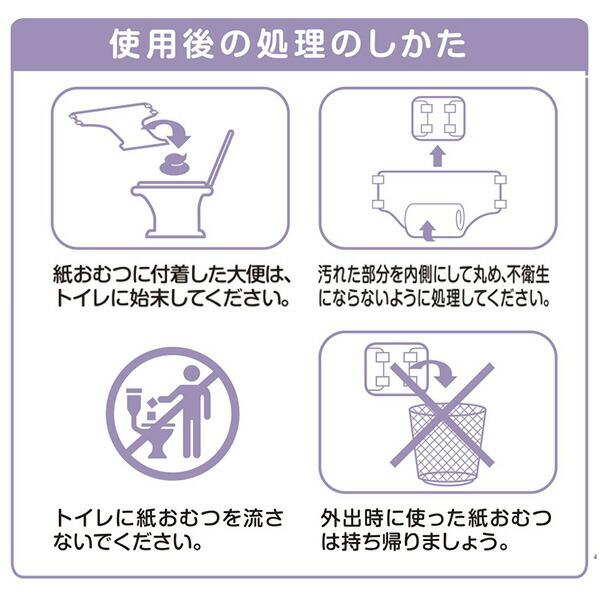 使用後の処理のしかた

紙おむつに付着した大便は、トイレに始末してください。

汚れた部分を内側にして丸め、不衛生にならないように処理してください。

トイレに紙おむつを流さないでください。

外出時に使った紙おむつは持ち帰りましょう。