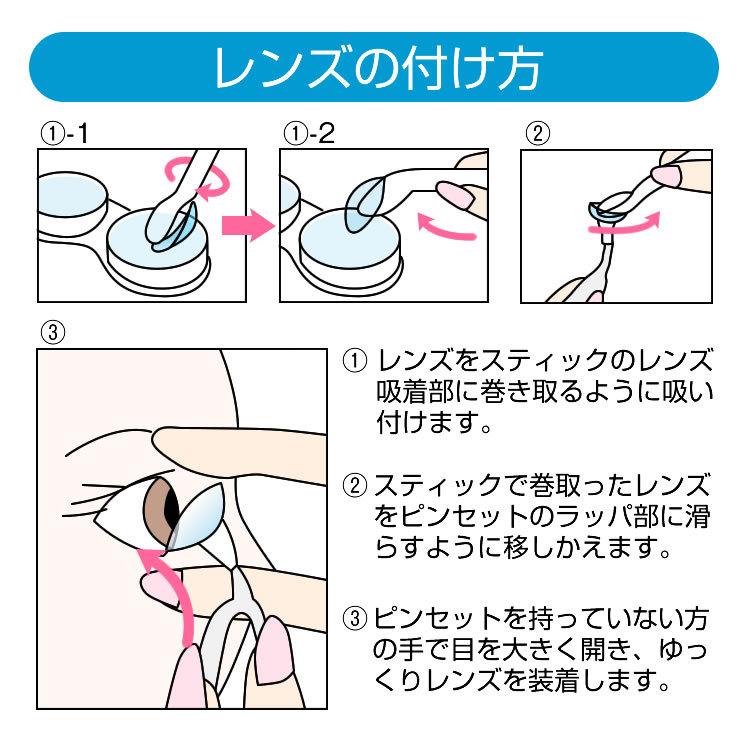 レンズの付け方

①-1

①-2

②

③

① レンズをスティックのレンズ吸着部に巻き取るように吸い付けます。

② スティックで巻取ったレンズをピンセットのラッパ部に滑らすように移しかえます。

③ ピンセットを持っていない方の手で目を大きく開き、ゆっくりレンズを装着します。