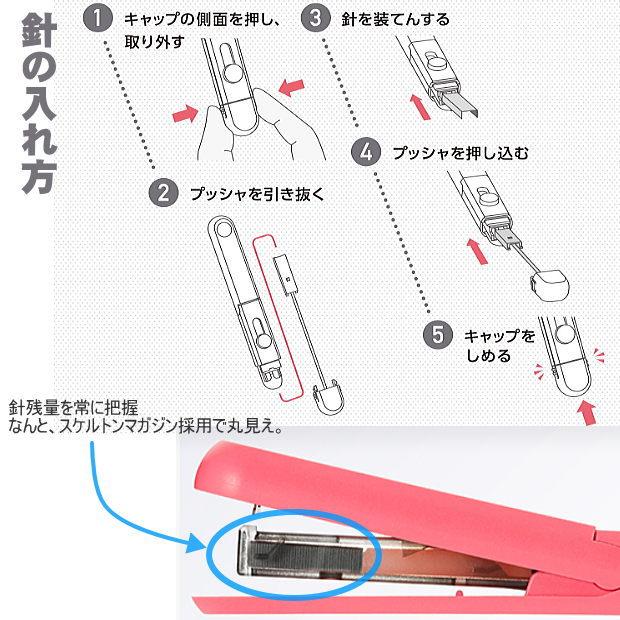 針の入れ方

1 キャップの側面を押し、取り外す

2 プッシャを引き抜く

3 針を装てんする

4 プッシャを押し込む

5 キャップをしめる

針残量を常に把握
なんと、スケルトンマガジン採用で丸見え。