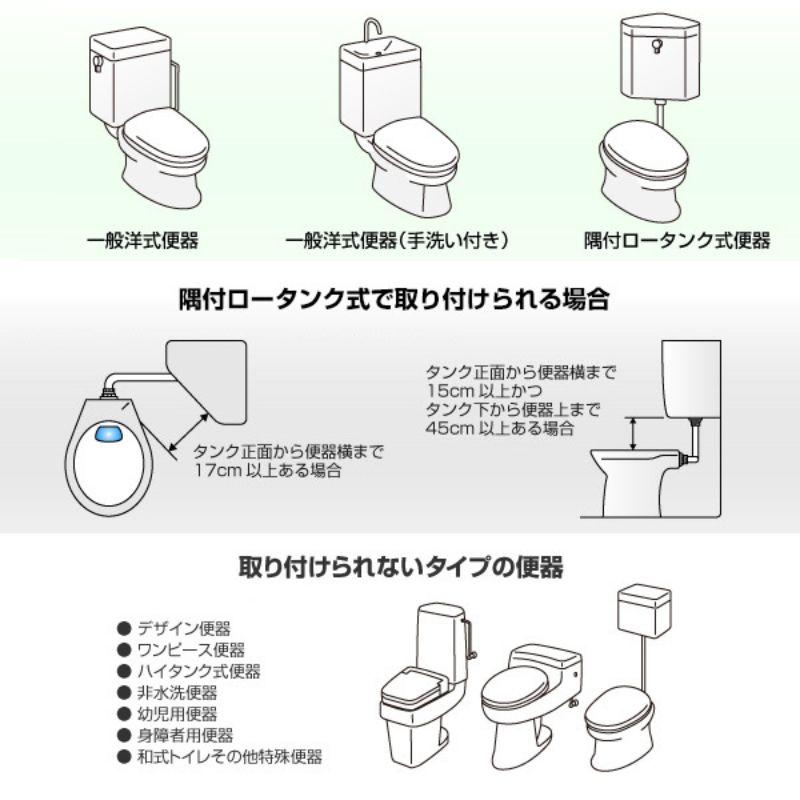 一般洋式便器

一般洋式便器（手洗い付き）

隅付ロータンク式便器

隅付ロータンク式で取り付けられる場合

タンク正面から便器横まで 17cm 以上ある場合

タンク正面から便器横まで 15cm 以上かつ タンク下から便器上まで 45cm 以上ある場合

取り付けられないタイプの便器

● デザイン便器
● ワンピース便器
● ハイタンク式便器
● 非水洗便器
● 幼児用便器
● 身障者用便器
● 和式トイレその他特殊便器