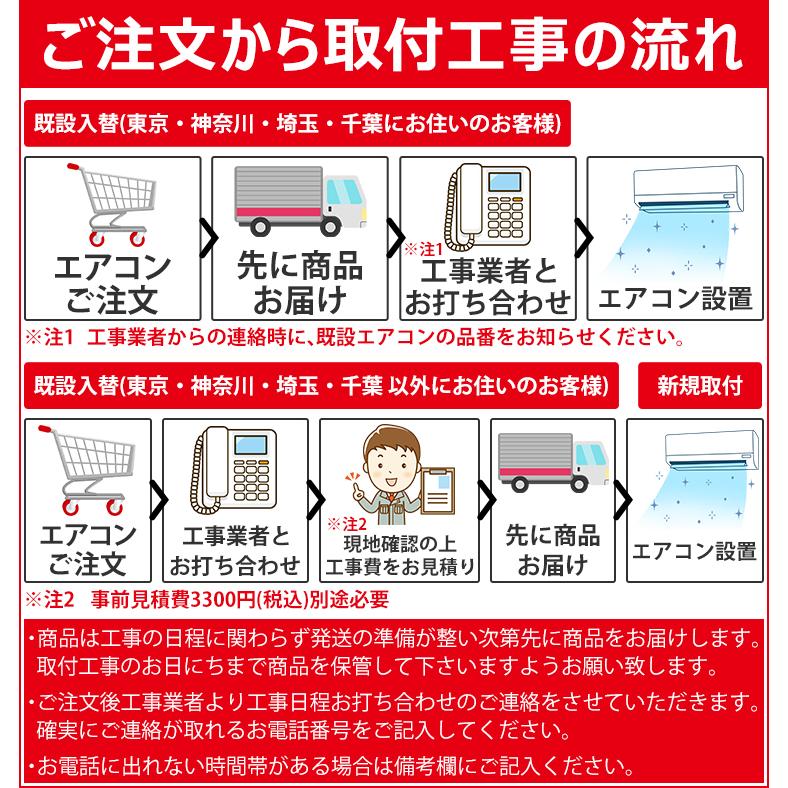 ご注文から取付工事の流れ

既設入替(東京・神奈川・埼玉・千葉にお住いのお客様)

エアコン ご注文

先に商品 お届け

※注1 工事業者と お打ち合わせ

エアコン設置

※注1 工事業者からの連絡時に、既設エアコンの品番をお知らせください。

既設入替(東京・神奈川・埼玉・千葉 以外にお住いのお客様)

新規取付

エアコン ご注文

工事業者と お打ち合わせ

※注2 現地確認の上 工事費をお見積り

先に商品 お届け

エアコン設置

※注2 事前見積費3300円(税込)別途必要

・商品は工事の日程に関わらず発送の準備が整い次第先に商品をお届けします。取付工事のお日にちまで商品を保管して下さいますようお願い致します。

・ご注文後工事業者より工事日程お打ち合わせのご連絡をさせていただきます。確実にご連絡が取れるお電話番号をご記入してください。

・お電話に出れない時間帯がある場合は備考欄にご記入ください。