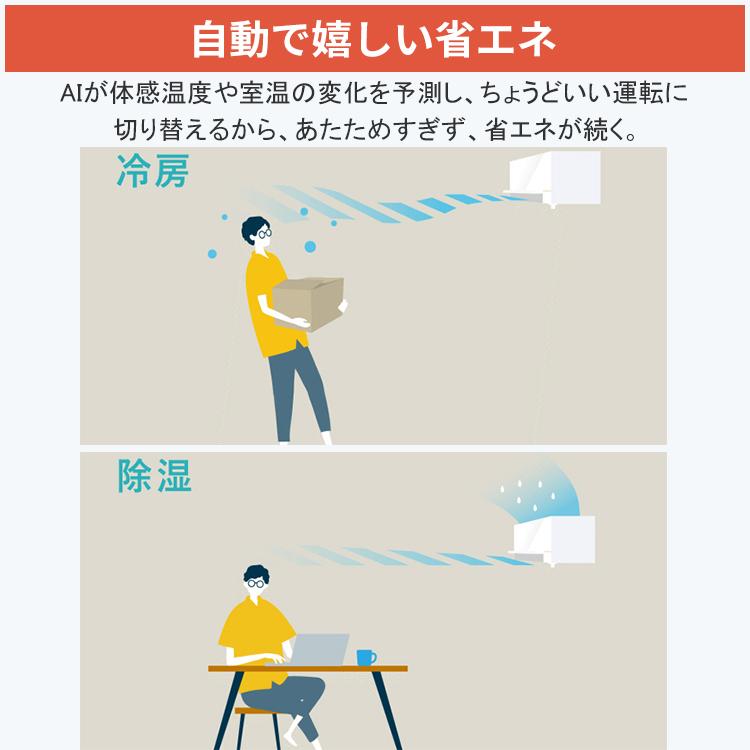 自動で嬉しい省エネ

AIが体感温度や室温の変化を予測し、ちょうどいい運転に切り替えるから、あたためすぎず、省エネが続く。

冷房

除湿