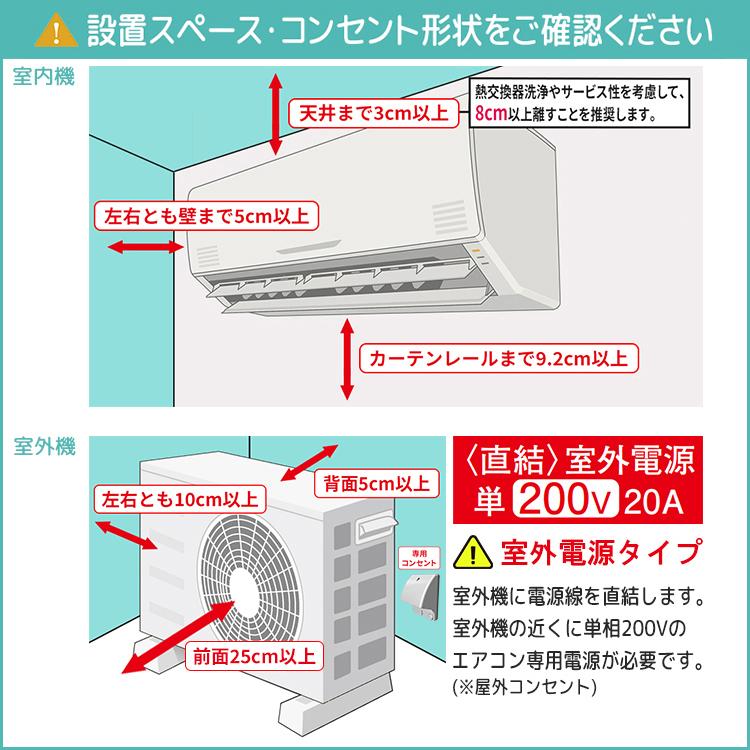 設置スペース･コンセント形状をご確認ください

室内機

天井まで3cm以上

熱交換器洗浄やサービス性を考慮して、8cm以上離すことを推奨します。

左右とも壁まで5cm以上

カーテンレールまで9.2cm以上

室外機

左右とも10cm以上

背面5cm以上

前面25cm以上

専用コンセント

〈直結〉室外電源
単 200V 20A

室外電源タイプ

室外機に電源線を直結します。
室外機の近くに単相200Vのエアコン専用電源が必要です。
(※屋外コンセント)