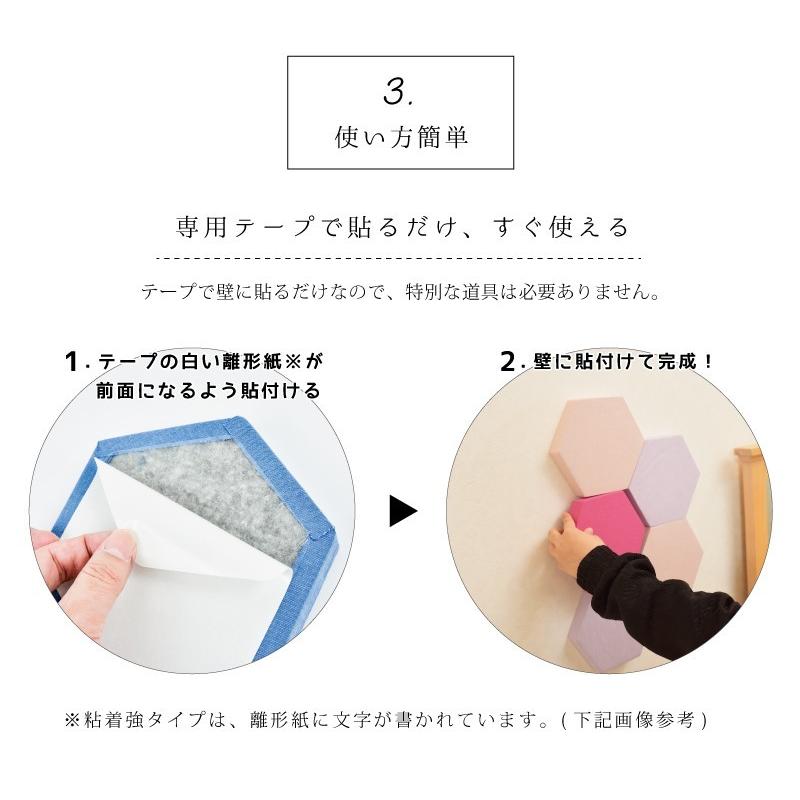 3.
使い方簡単

専用テープで貼るだけ、すぐ使える

テープで壁に貼るだけなので、特別な道具は必要ありません。

1. テープの白い離形紙※が前面になるよう貼付ける

2. 壁に貼付けて完成！

※粘着強タイプは、離形紙に文字が書かれています。(下記画像参考)