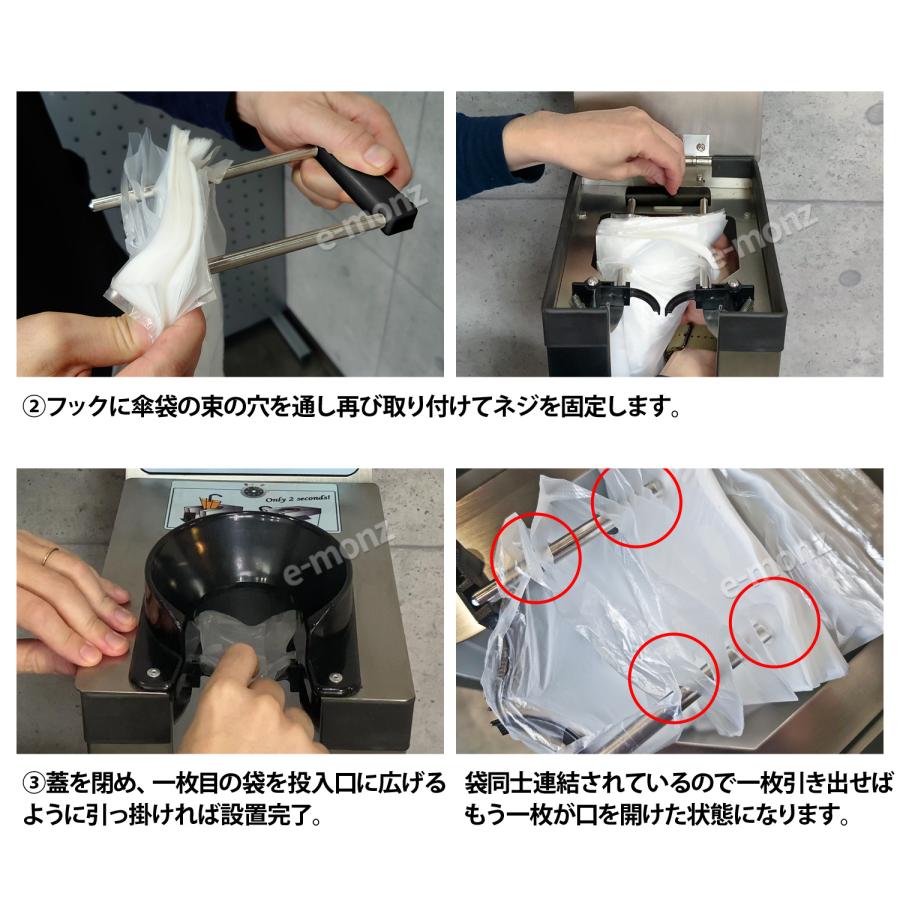 e-monz

e-monz

②フックに傘袋の束の穴を通し再び取り付けてネジを固定します。

Only 2 seconds!

e-monz

e-monz

③蓋を閉め、一枚目の袋を投入口に広げるように引っ掛ければ設置完了。

袋同士連結されているので一枚引き出せばもう一枚が口を開けた状態になります。