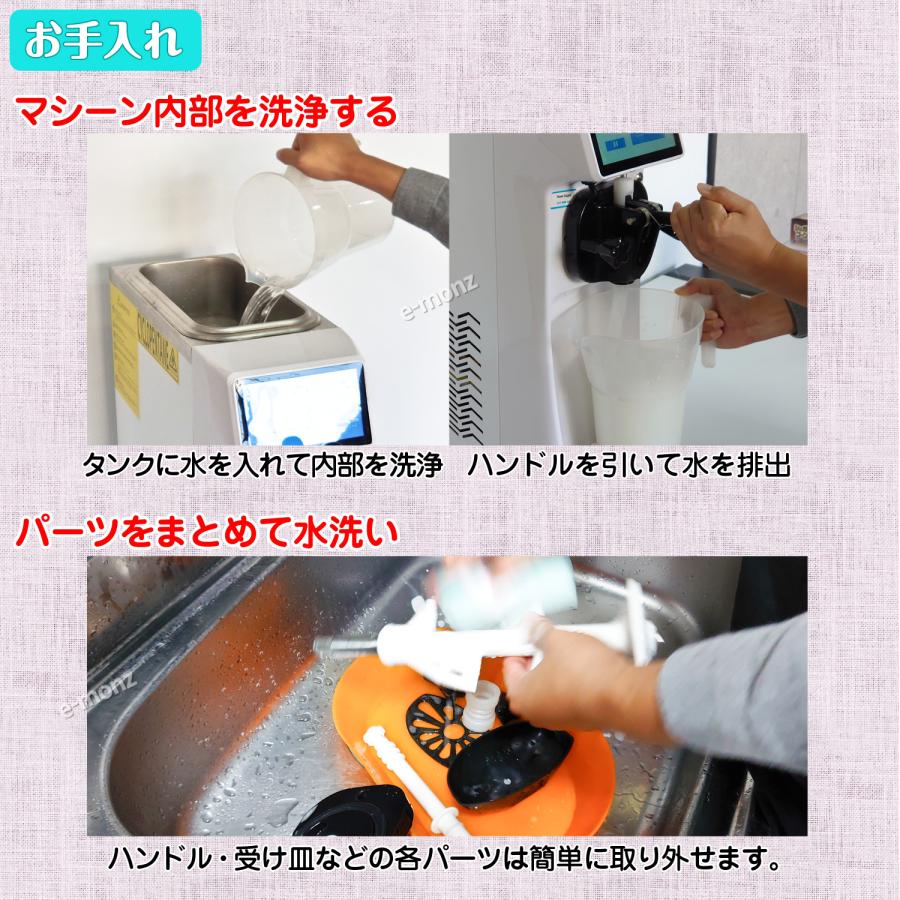 お手入れ

マシーン内部を洗浄する

e-monz

タンクに水を入れて内部を洗浄　ハンドルを引いて水を排出

パーツをまとめて水洗い

e-monz

ハンドル・受け皿などの各パーツは簡単に取り外せます。