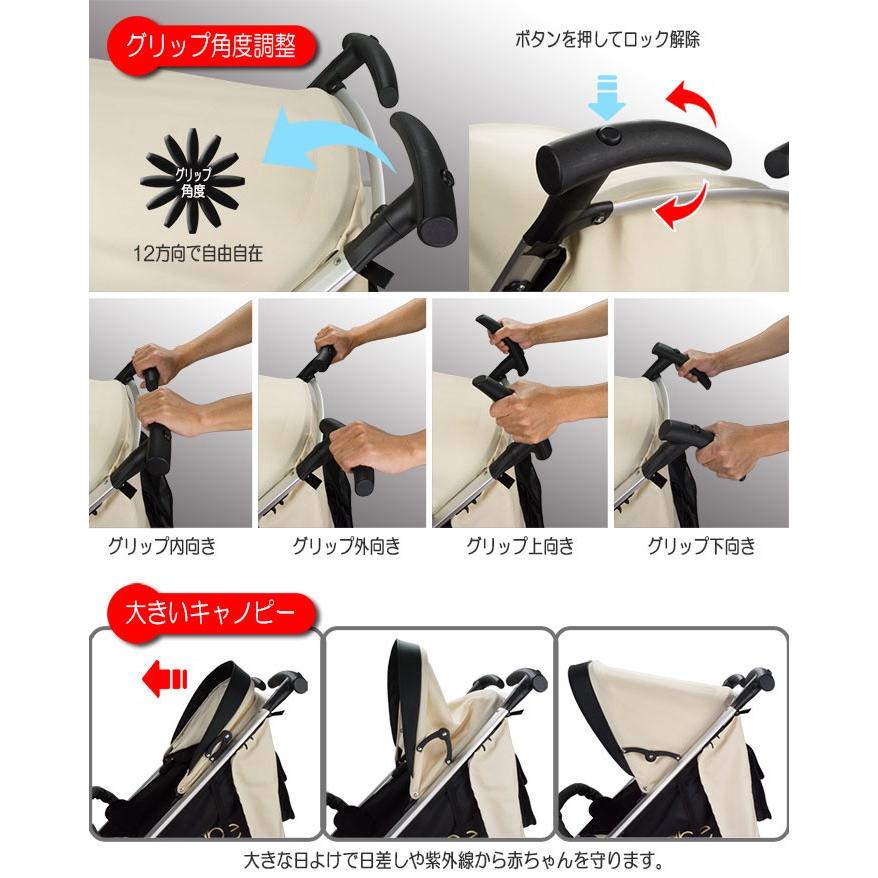 グリップ角度調整

グリップ角度

12方向で自由自在

ボタンを押してロック解除

グリップ内向き

グリップ外向き

グリップ上向き

グリップ下向き

大きいキャノピー

大きな日よけで日差しや紫外線から赤ちゃんを守ります。