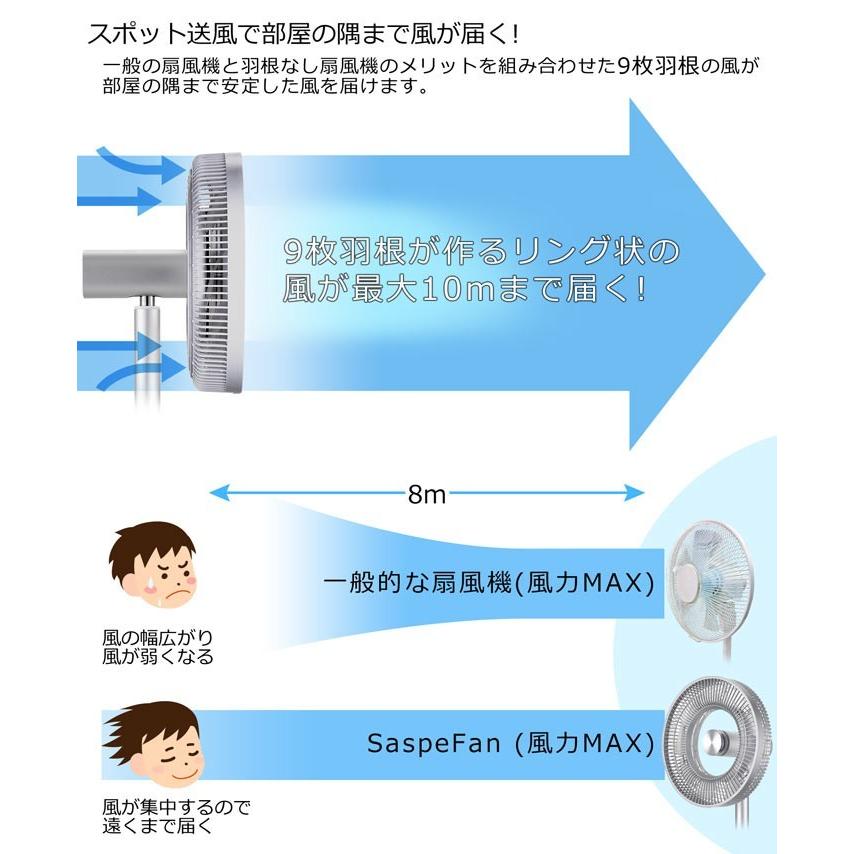 スポット送風で部屋の隅まで風が届く!

一般の扇風機と羽根なし扇風機のメリットを組み合わせた9枚羽根の風が部屋の隅まで安定した風を届けます。

9枚羽根が作るリング状の風が最大10mまで届く!

8m

一般的な扇風機(風力MAX)

風の幅広がり
風が弱くなる

SaspeFan (風力MAX)

風が集中するので
遠くまで届く