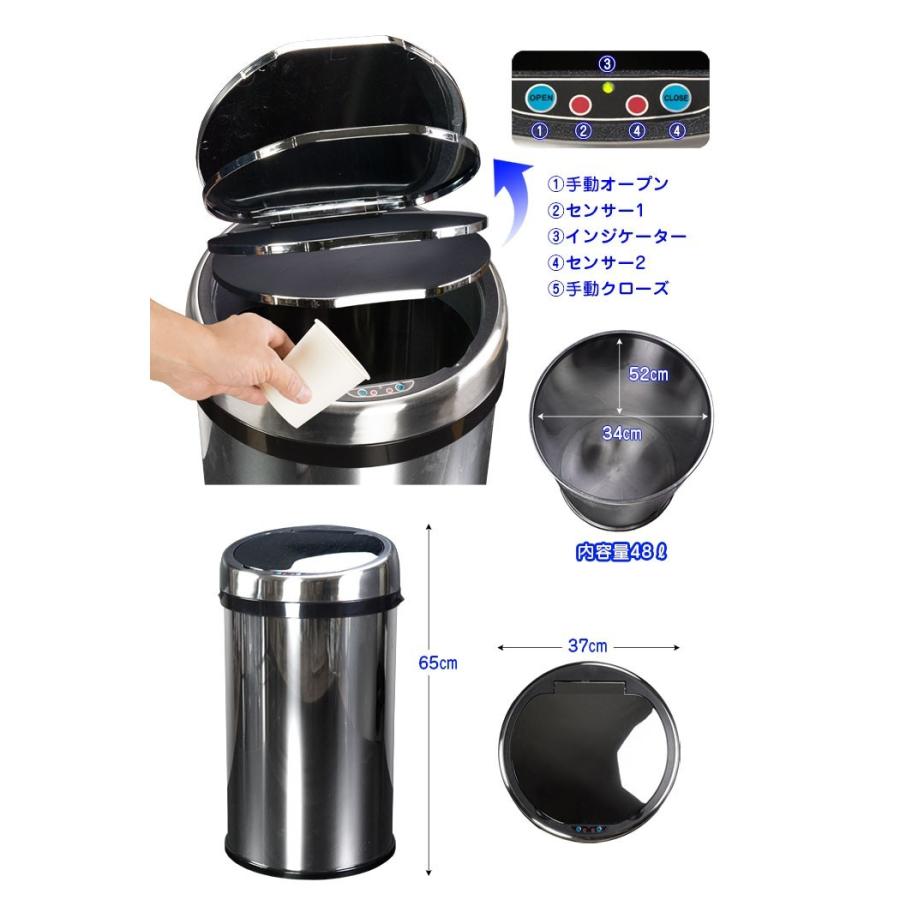 ③
OPEN
CLOSE
① ② ④ ④

①手動オープン
②センサー1
③インジケーター
④センサー2
⑤手動クローズ

52cm
34cm
内容量48ℓ

65cm

37cm