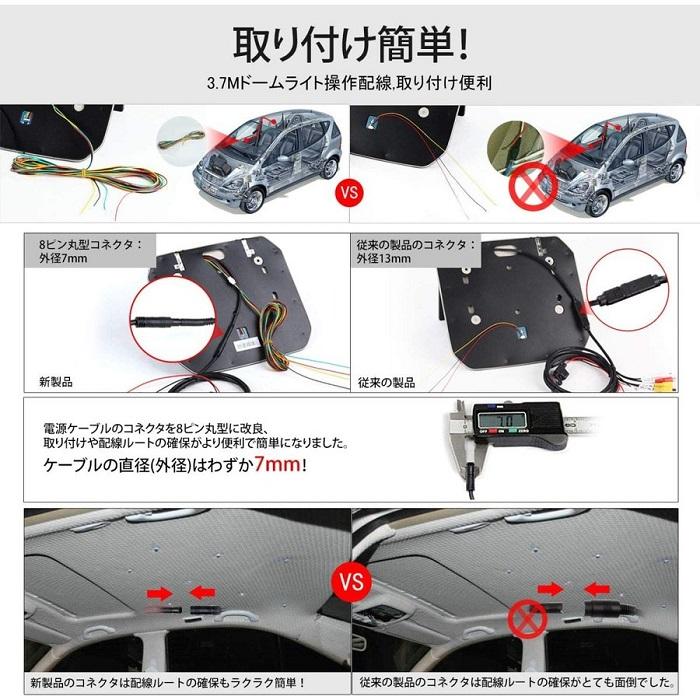 取り付け簡単!

3.7Mドームライト操作配線,取り付け便利

VS

8ピン丸型コネクタ:
外径7mm

新製品

従来の製品のコネクタ:
外径13mm

従来の製品

電源ケーブルのコネクタを8ピン丸型に改良、
取り付けや配線ルートの確保がより便利で簡単になりました。
ケーブルの直径(外径)はわずか7mm!

7.0

VS

新製品のコネクタは配線ルートの確保もラクラク簡単!

従来の製品のコネクタは配線ルートの確保がとても面倒でした。