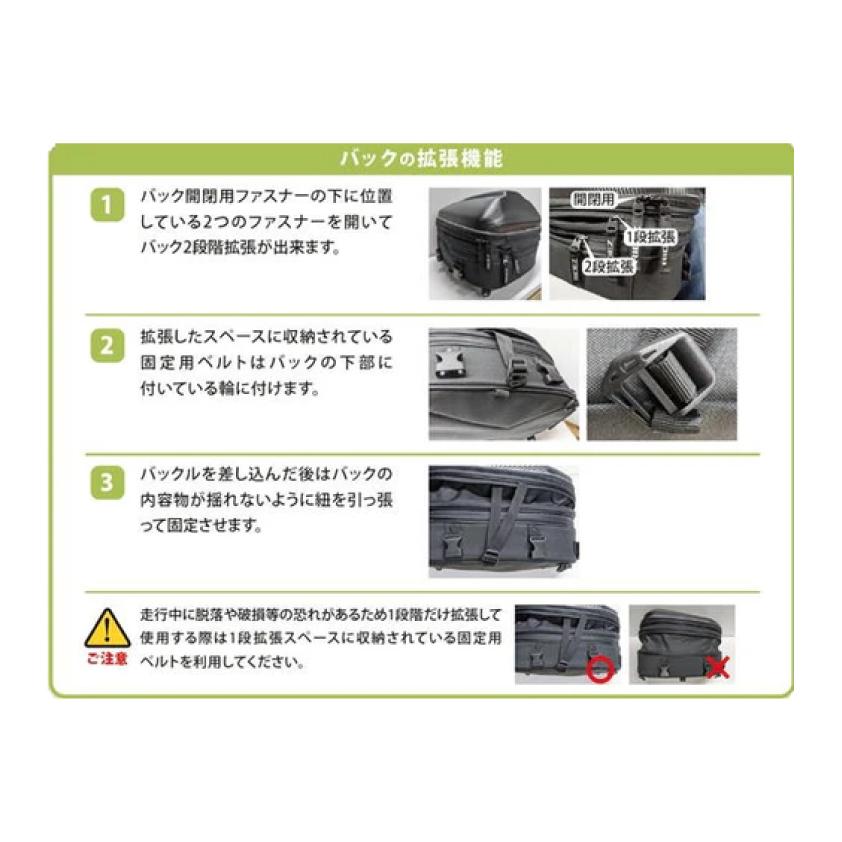 バックの拡張機能

1
バック開閉用ファスナーの下に位置している2つのファスナーを開いてバック2段階拡張が出来ます。

開閉用
1段拡張
2段拡張

2
拡張したスペースに収納されている固定用ベルトはバックの下部に付いている輪に付けます。

3
バックルを差し込んだ後はバックの内容物が揺れないように紐を引っ張って固定させます。

ご注意
走行中に脱落や破損等の恐れがあるため1段階だけ拡張して使用する際は1段拡張スペースに収納されている固定用ベルトを利用してください。