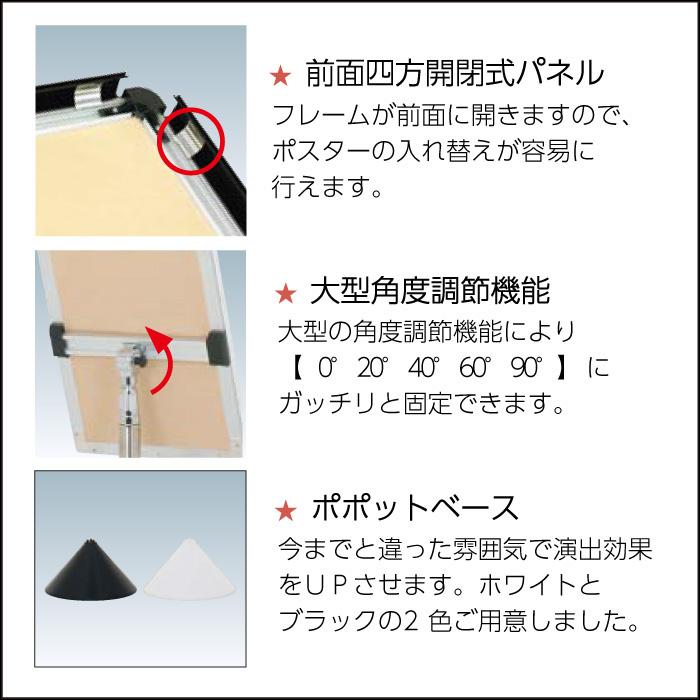 ★ 前面四方開閉式パネル
フレームが前面に開きますので、ポスターの入れ替えが容易に行えます。

★ 大型角度調節機能
大型の角度調節機能により【 0° 20° 40° 60° 90° 】にガッチリと固定できます。

★ ポポットベース
今までと違った雰囲気で演出効果をＵＰさせます。ホワイトとブラックの2 色ご用意しました。