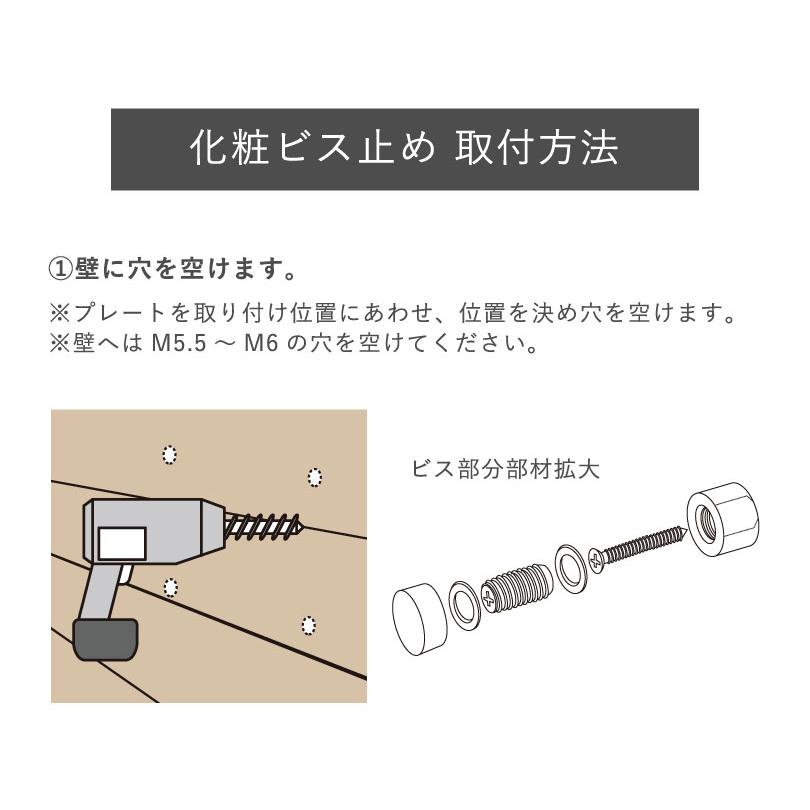 化粧ビス止め 取付方法

①壁に穴を空けます。

※プレートを取り付け位置にあわせ、位置を決め穴を空けます。
※壁へは M5.5 ～ M6 の穴を空けてください。

ビス部分部材拡大