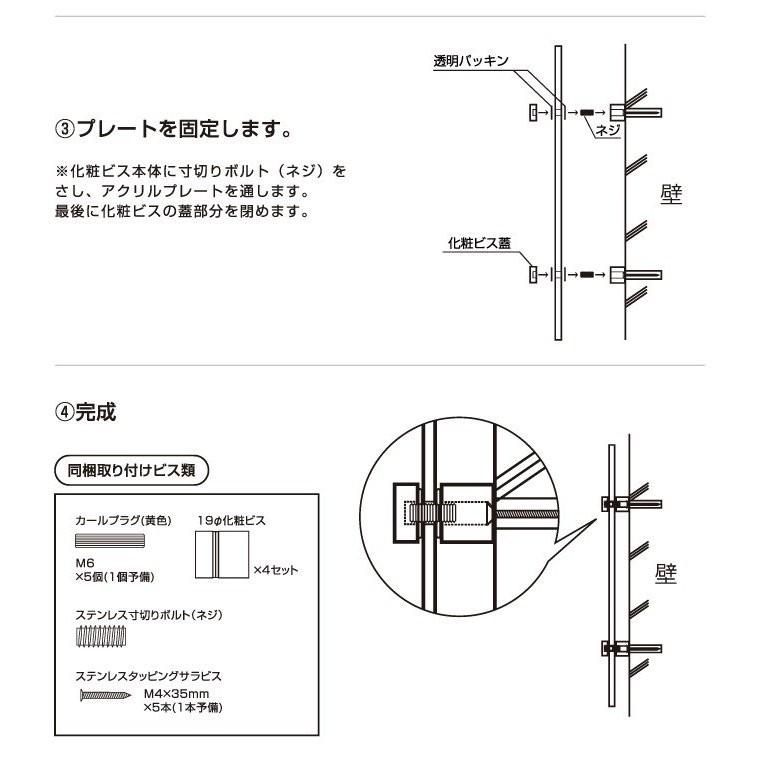 ③プレートを固定します。

※化粧ビス本体に寸切りボルト（ネジ）をさし、アクリルプレートを通します。
最後に化粧ビスの蓋部分を閉めます。

透明パッキン

ネジ

壁

化粧ビス蓋

④完成

同梱取り付けビス類

カールプラグ(黄色)

M6
×5個(1個予備)

19φ化粧ビス

×4セット

ステンレス寸切りボルト(ネジ)

ステンレスタッピングサラビス

M4×35mm
×5本(1本予備)

壁