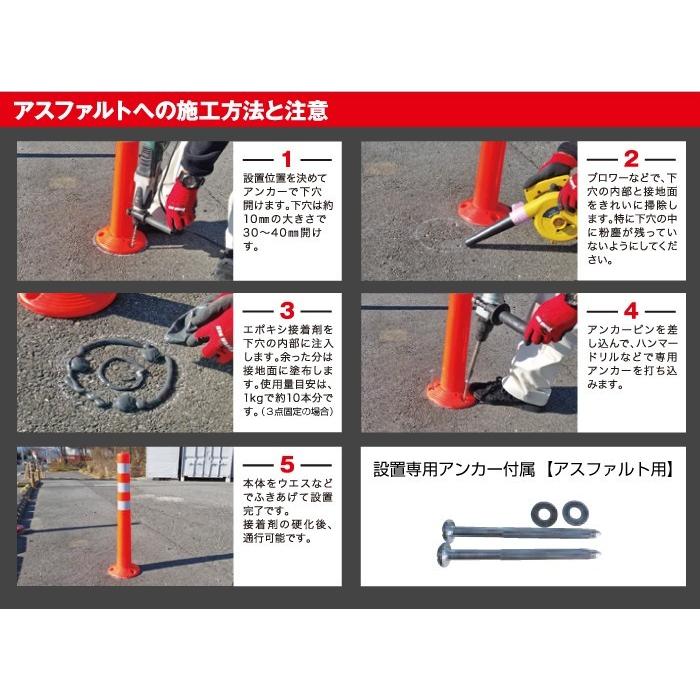 アスファルトへの施工方法と注意

1
設置位置を決めてアンカーで下穴開けます。下穴は約10㎜の大きさで30～40㎜開けす。

2
ブロワーなどで、下穴の内部と接地面をきれいに掃除します。特に下穴の中に粉塵が残っていないようにしてください。

3
エポキシ接着剤を下穴の内部に注入します。余った分は接地面に塗布します。使用量目安は、1kgで約10本分です。（3点固定の場合）

4
アンカーピンを差し込んで、ハンマードリルなどで専用アンカーを打ち込みます。

5
本体をウエスなどでふきあげて設置完了です。
接着剤の硬化後、通行可能です。

設置専用アンカー付属【アスファルト用】