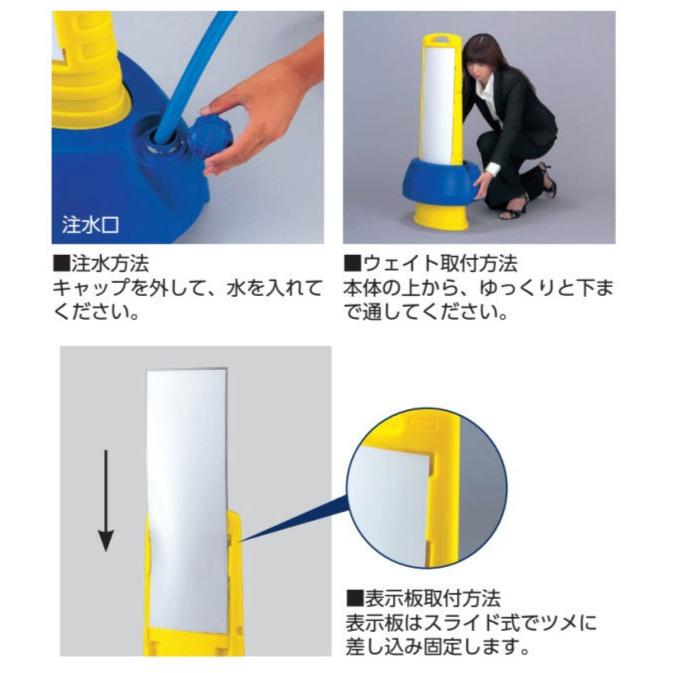 注水口

■注水方法
キャップを外して、水を入れてください。

■ウェイト取付方法
本体の上から、ゆっくりと下まで通してください。

■表示板取付方法
表示板はスライド式でツメに差し込み固定します。