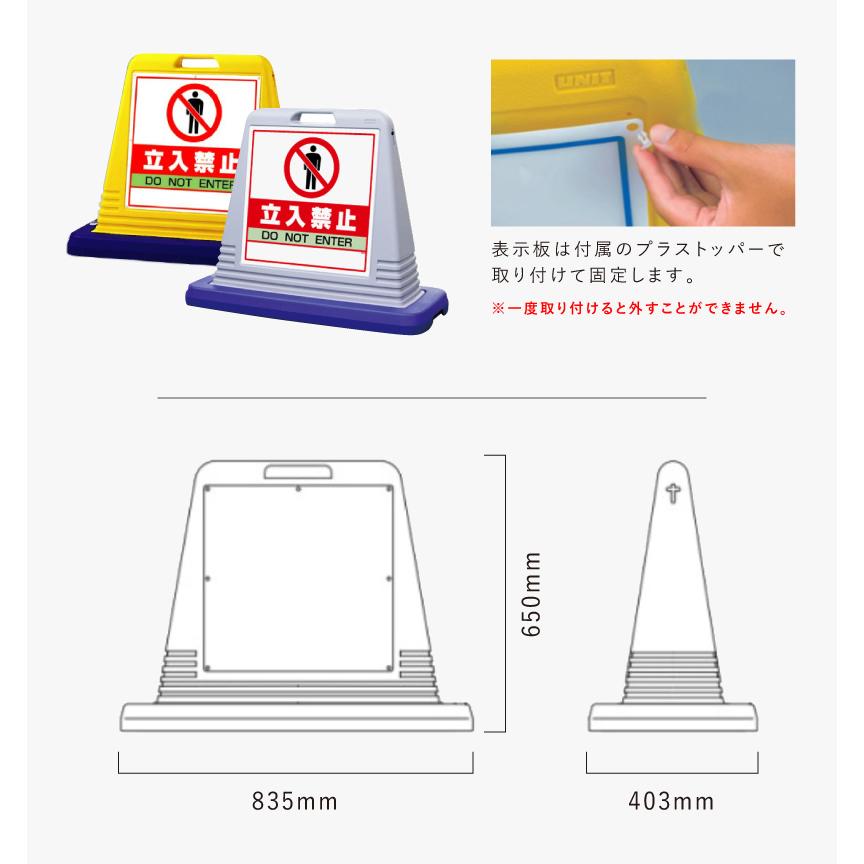 立入禁止
DO NOT ENTER

立入禁止
DO NOT ENTER

UNIT

表示板は付属のプラストッパーで取り付けて固定します。
※一度取り付けると外すことができません。

650mm

835mm

403mm