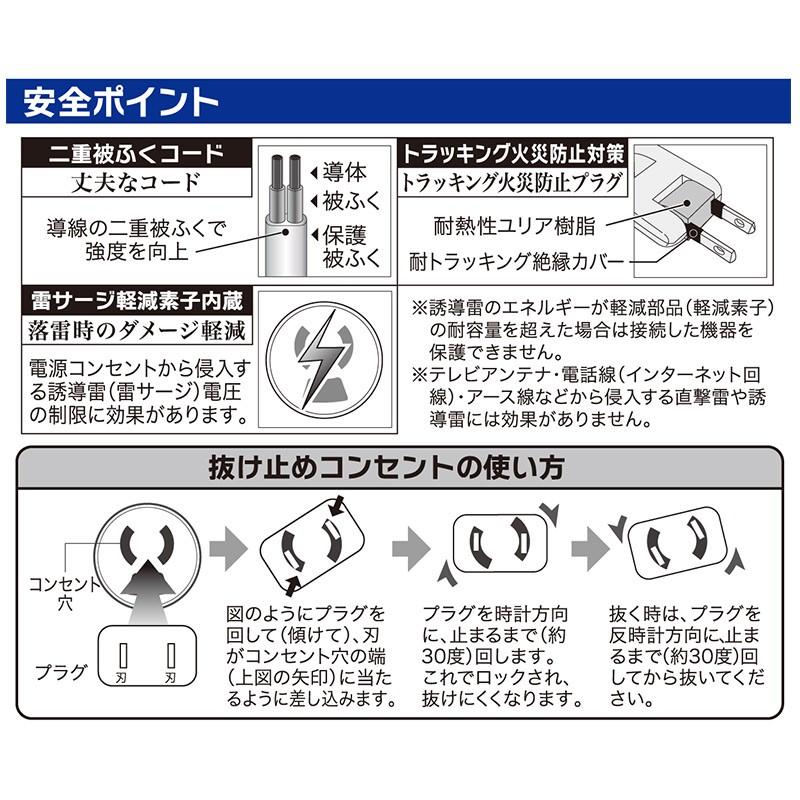 安全ポイント

二重被ふくコード
丈夫なコード

導線の二重被ふくで強度を向上

導体
被ふく
保護被ふく

トラッキング火災防止対策
トラッキング火災防止プラグ

耐熱性ユリア樹脂
耐トラッキング絶縁カバー

雷サージ軽減素子内蔵
落雷時のダメージ軽減

電源コンセントから侵入する誘導雷(雷サージ)電圧の制限に効果があります。

※誘導雷のエネルギーが軽減部品(軽減素子)の耐容量を超えた場合は接続した機器を保護できません。
※テレビアンテナ・電話線(インターネット回線)・アース線などから侵入する直撃雷や誘導雷には効果がありません。

抜け止めコンセントの使い方

コンセント穴

プラグ

刃 刃

図のようにプラグを回して(傾けて)、刃がコンセント穴の端(上図の矢印)に当たるように差し込みます。

プラグを時計方向に、止まるまで(約30度)回します。これでロックされ、抜けにくくなります。

抜く時は、プラグを反時計方向に、止まるまで(約30度)回してから抜いてください。