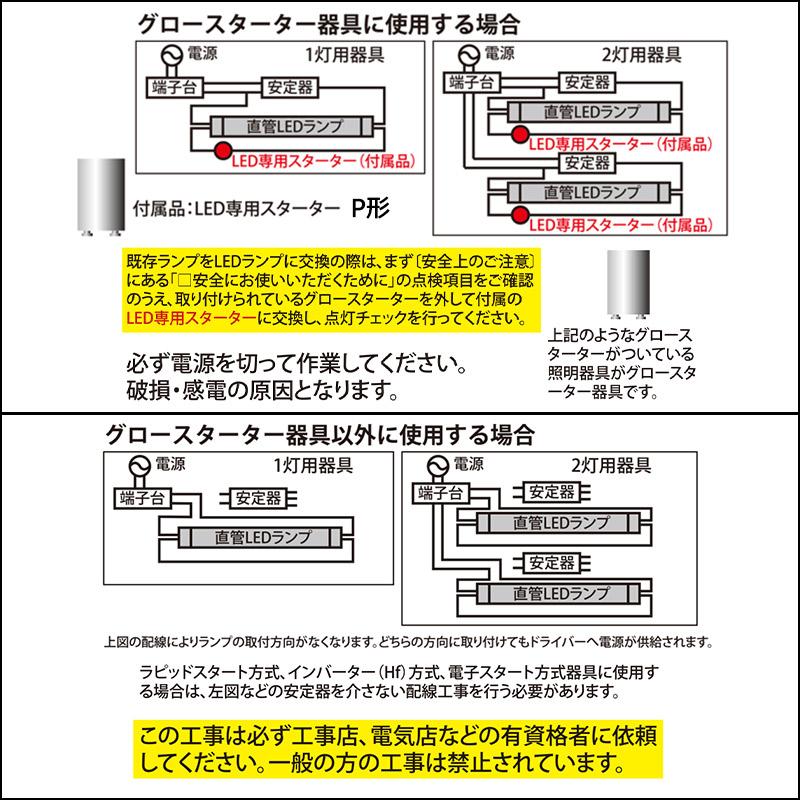 グロースターター器具に使用する場合

電源
1灯用器具
端子台
安定器
直管LEDランプ
LED専用スターター（付属品）

電源
2灯用器具
端子台
安定器
直管LEDランプ
LED専用スターター（付属品）
安定器
直管LEDランプ
LED専用スターター（付属品）

付属品：LED専用スターター　P形

既存ランプをLEDランプに交換の際は、まず〔安全上のご注意〕にある「□安全にお使いいただくために」の点検項目をご確認のうえ、取り付けられているグロースターターを外して付属のLED専用スターターに交換し、点灯チェックを行ってください。

上記のようなグロースターターがついている照明器具がグロースターター器具です。

必ず電源を切って作業してください。
破損・感電の原因となります。

グロースターター器具以外に使用する場合

電源
1灯用器具
端子台
安定器
直管LEDランプ

電源
2灯用器具
端子台
安定器
直管LEDランプ
安定器
直管LEDランプ

上図の配線によりランプの取付方向がなくなります。どちらの方向に取り付けてもドライバーへ電源が供給されます。

ラピッドスタート方式、インバーター（Hf）方式、電子スタート方式器具に使用する場合は、左図などの安定器を介さない配線工事を行う必要があります。

この工事は必ず工事店、電気店などの有資格者に依頼してください。一般の方の工事は禁止されています。