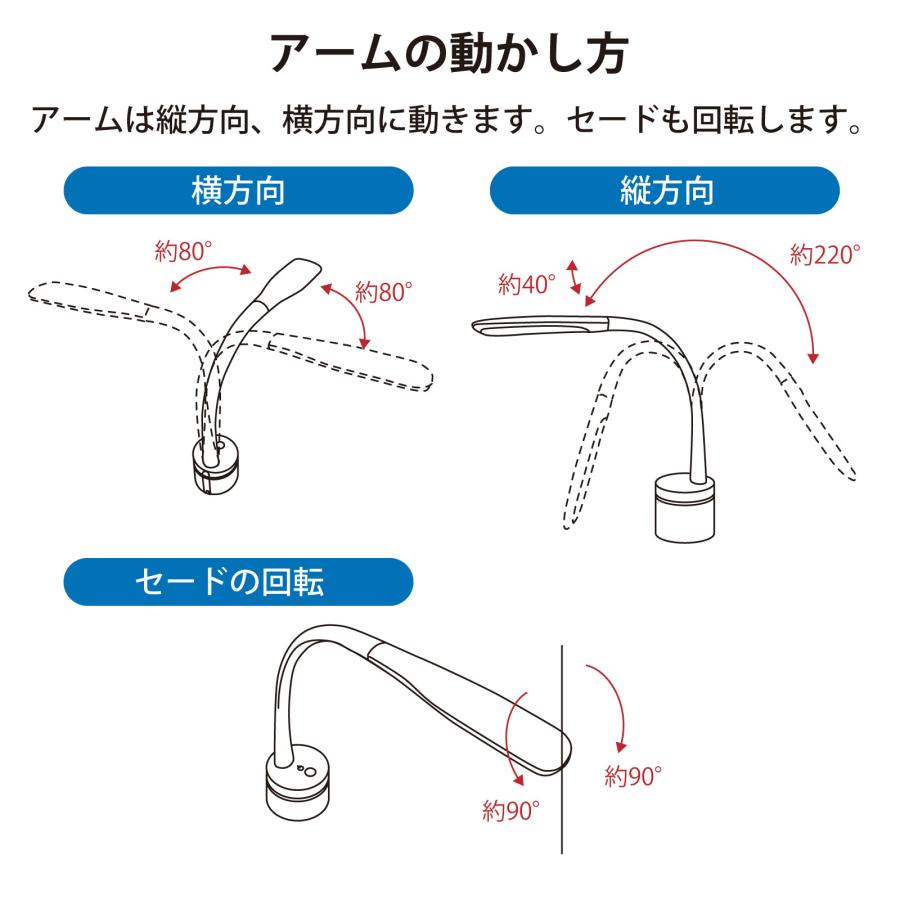 アームの動かし方

アームは縦方向、横方向に動きます。セードも回転します。

横方向

約80°

約80°

縦方向

約40°

約220°

セードの回転

約90°

約90°