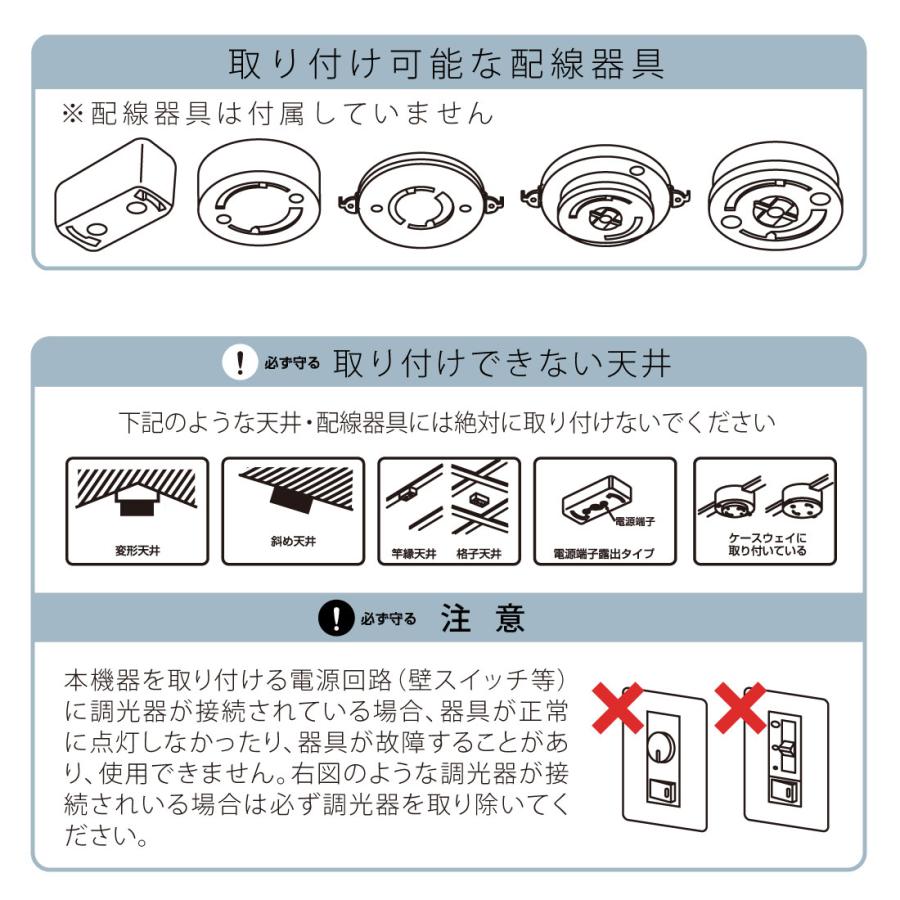 取り付け可能な配線器具

※配線器具は付属していません

! 必ず守る 取り付けできない天井

下記のような天井・配線器具には絶対に取り付けないでください

変形天井

斜め天井

竿縁天井

格子天井

電源端子

電源端子露出タイプ

ケースウェイに取り付いている

! 必ず守る 注 意

本機器を取り付ける電源回路(壁スイッチ等)に調光器が接続されている場合、器具が正常に点灯しなかったり、器具が故障することがあり、使用できません。右図のような調光器が接続されいる場合は必ず調光器を取り除いてください。