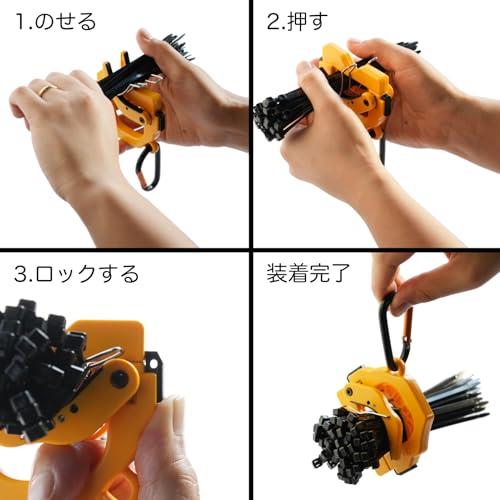 1.のせる

2.押す

3.ロックする

装着完了