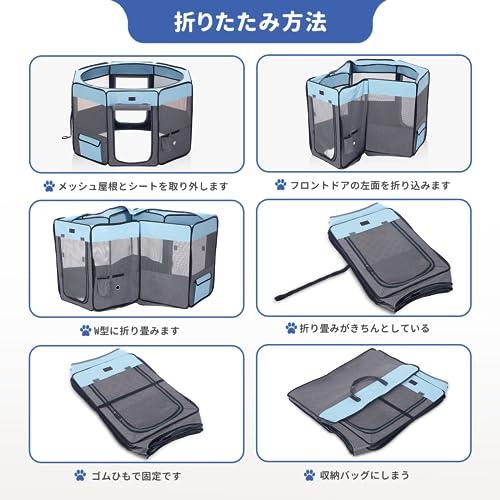 折りたたみ方法

メッシュ屋根とシートを取り外します

フロントドアの左面を折り込みます

W型に折り畳みます

折り畳みがきちんとしている

ゴムひもで固定です

収納バッグにしまう