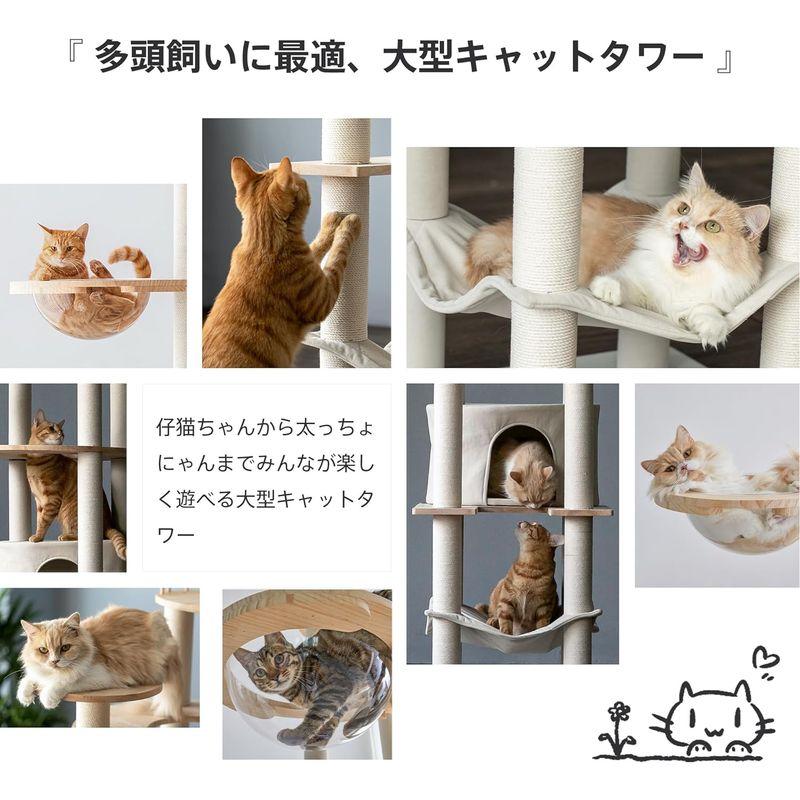 『 多頭飼いに最適、大型キャットタワー 』

仔猫ちゃんから太っちょにゃんまでみんなが楽しく遊べる大型キャットタワー