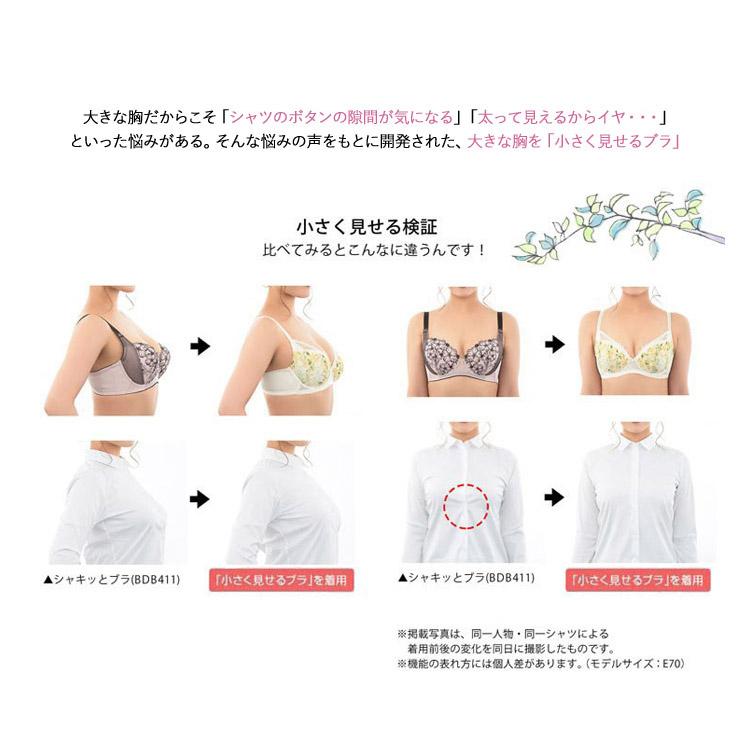 大きな胸だからこそ「シャツのボタンの隙間が気になる」「太って見えるからイヤ・・・」といった悩みがある。そんな悩みの声をもとに開発された、大きな胸を「小さく見せるブラ」

小さく見せる検証
比べてみるとこんなに違うんです！

▲シャキッとブラ(BDB411)

「小さく見せるブラ」を着用

▲シャキッとブラ(BDB411)

「小さく見せるブラ」を着用

※掲載写真は、同一人物・同一シャツによる着用前後の変化を同日に撮影したものです。
※機能の表れ方には個人差があります。(モデルサイズ：E70)