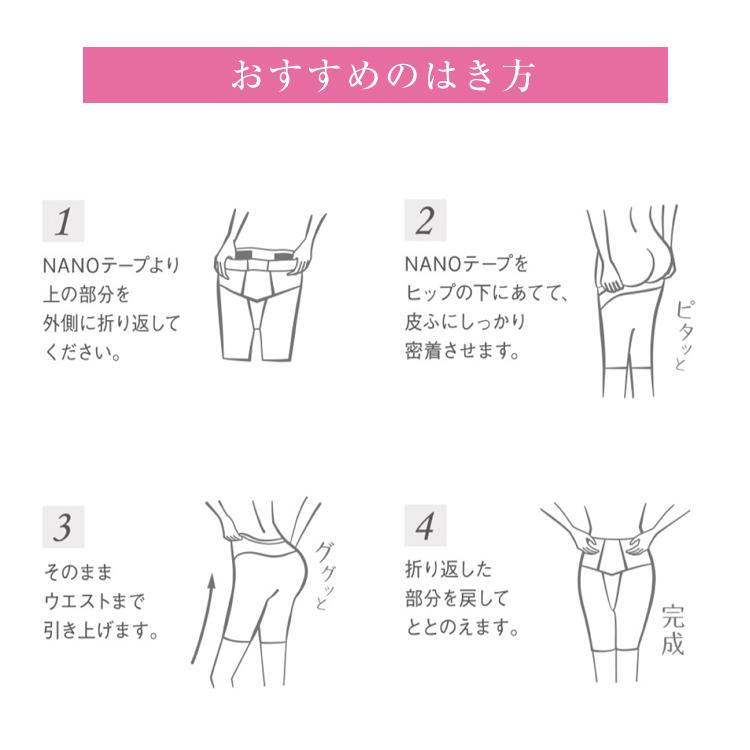 おすすめのはき方

1
NANOテープより上の部分を外側に折り返してください。

2
NANOテープをヒップの下にあてて、皮ふにしっかり密着させます。

ピタッと

3
そのままウエストまで引き上げます。

ググッと

4
折り返した部分を戻してととのえます。

完成