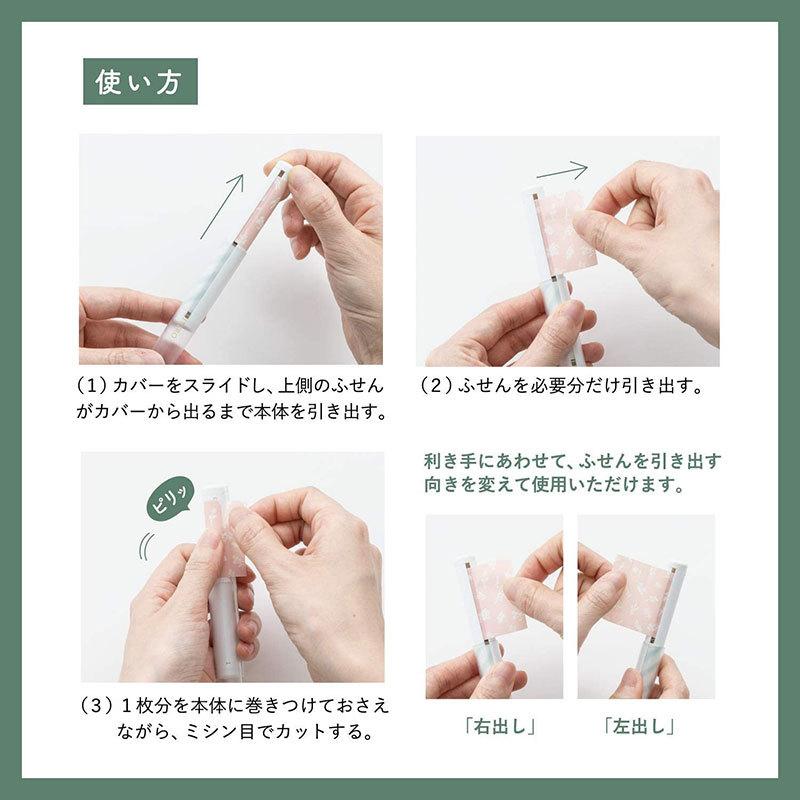 使い方

（1）カバーをスライドし、上側のふせんがカバーから出るまで本体を引き出す。

（2）ふせんを必要分だけ引き出す。

ピリッ

（3）１枚分を本体に巻きつけておさえながら、ミシン目でカットする。

利き手にあわせて、ふせんを引き出す向きを変えて使用いただけます。

「右出し」

「左出し」