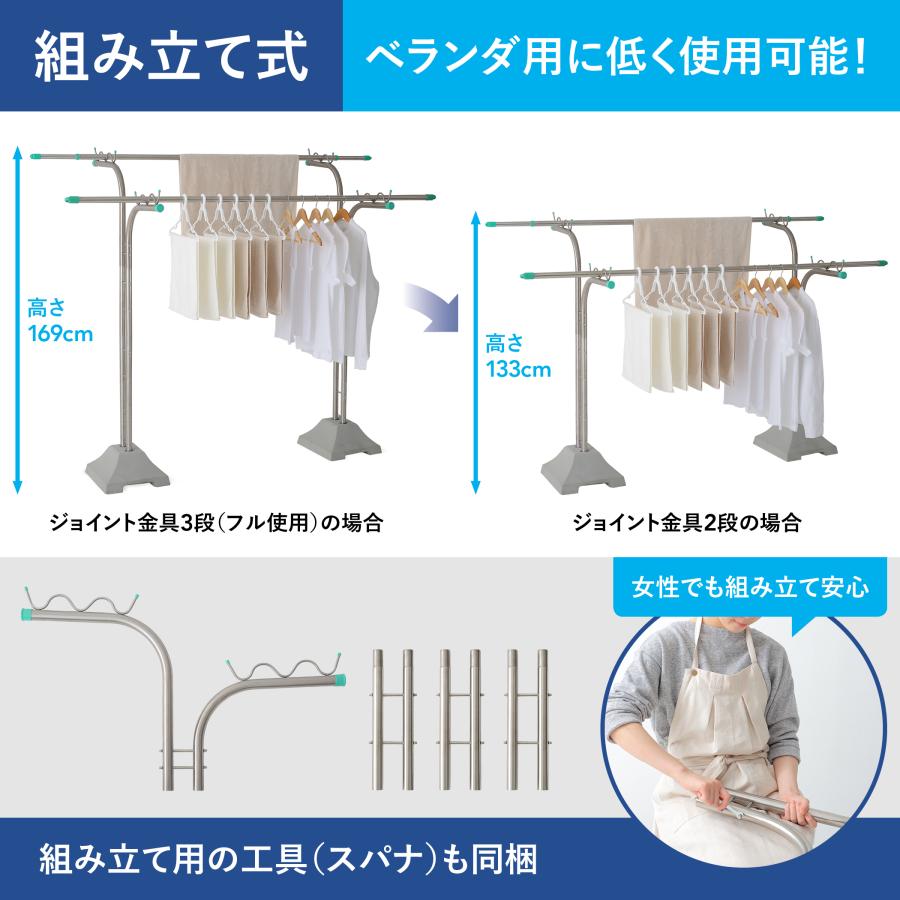 組み立て式

ベランダ用に低く使用可能!

高さ
169cm

高さ
133cm

ジョイント金具3段(フル使用)の場合

ジョイント金具2段の場合

女性でも組み立て安心

組み立て用の工具(スパナ)も同梱