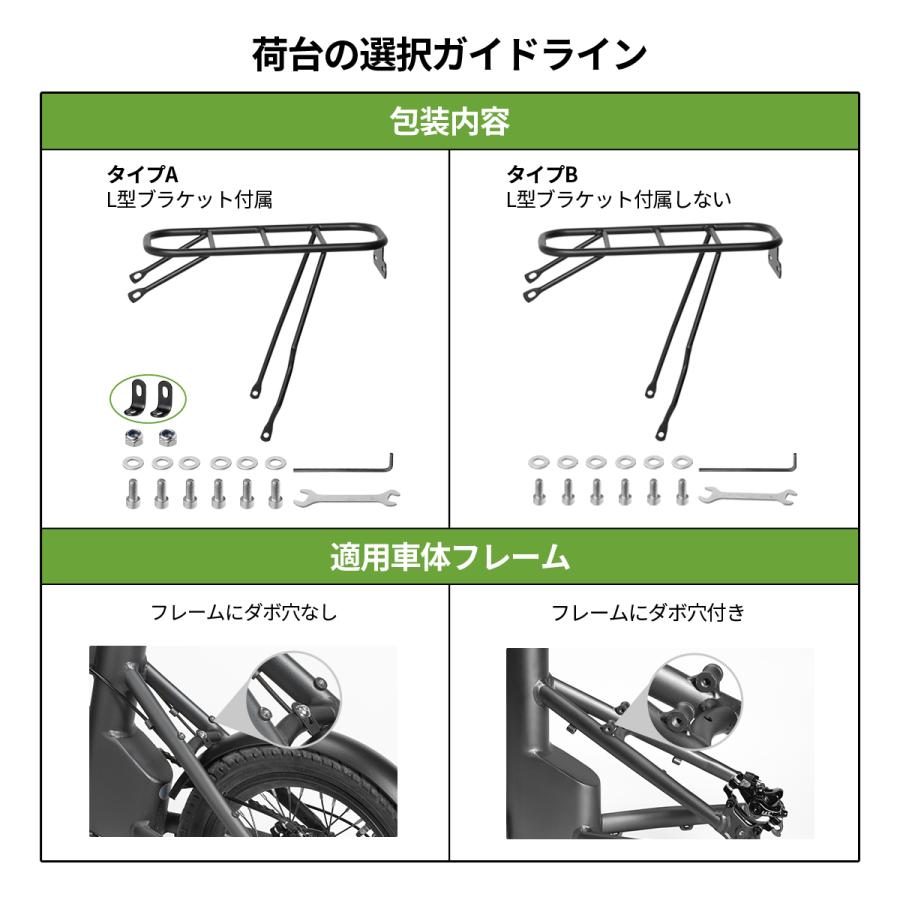 荷台の選択ガイドライン

包装内容

タイプA
L型ブラケット付属

タイプB
L型ブラケット付属しない

適用車体フレーム

フレームにダボ穴なし

フレームにダボ穴付き