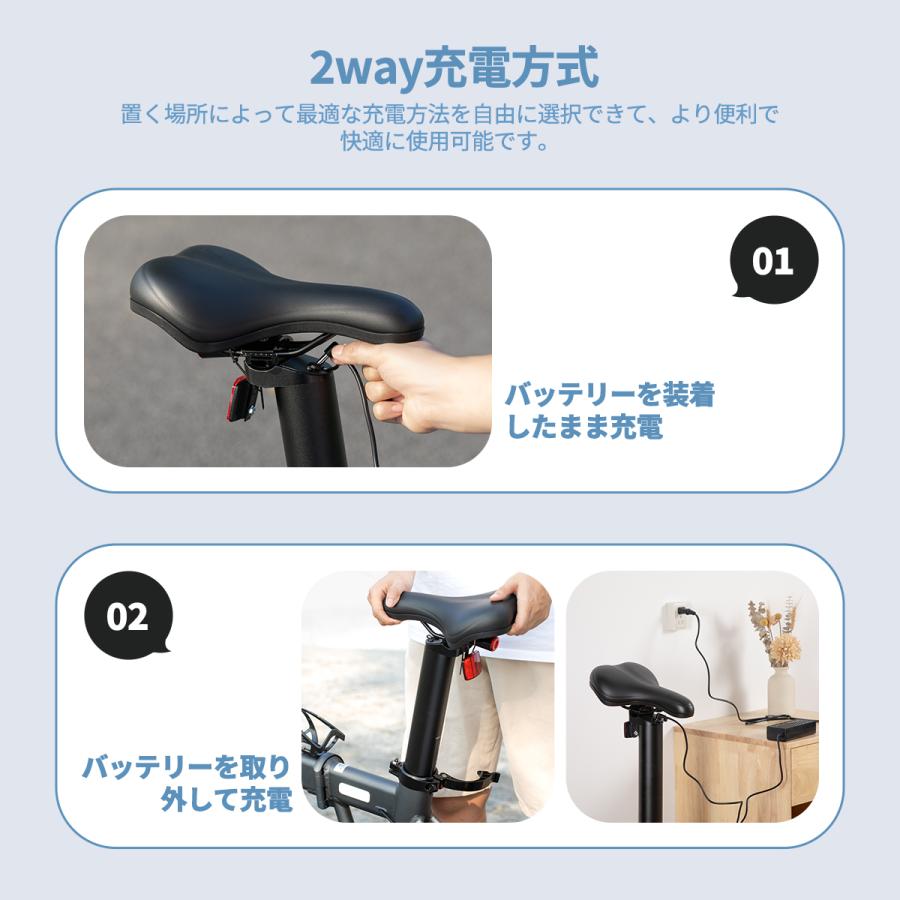 2way充電方式

置く場所によって最適な充電方法を自由に選択できて、より便利で快適に使用可能です。

01

バッテリーを装着したまま充電

02

バッテリーを取り外して充電