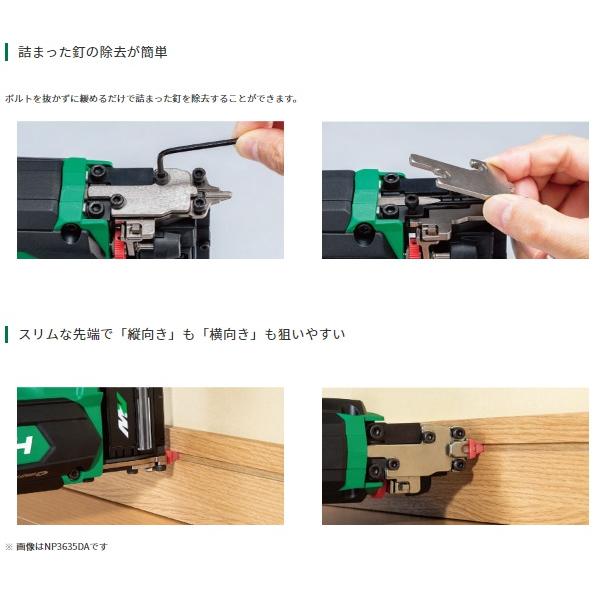 詰まった釘の除去が簡単

ボルトを抜かずに緩めるだけで詰まった釘を除去することができます。

スリムな先端で「縦向き」も「横向き」も狙いやすい

※ 画像はNP3635DAです