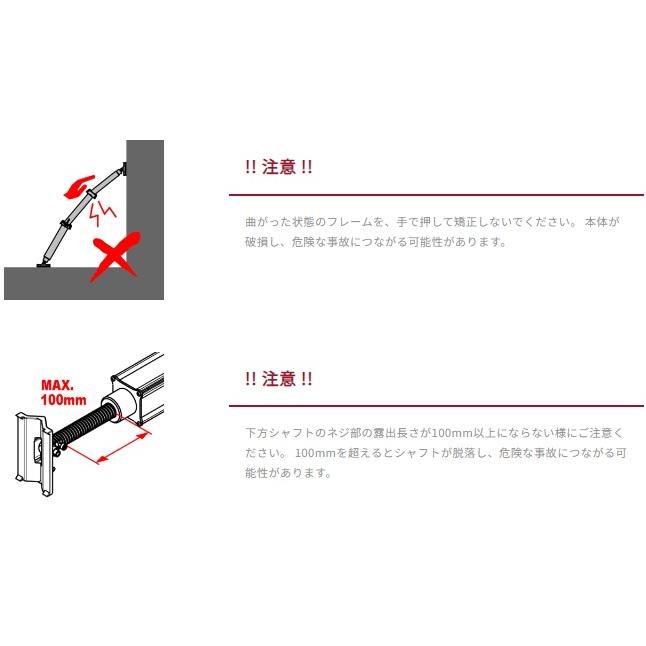 !! 注意 !!

曲がった状態のフレームを、手で押して矯正しないでください。 本体が破損し、危険な事故につながる可能性があります。

MAX.
100mm

!! 注意 !!

下方シャフトのネジ部の露出長さが100mm以上にならない様にご注意ください。 100mmを超えるとシャフトが脱落し、危険な事故につながる可能性があります。