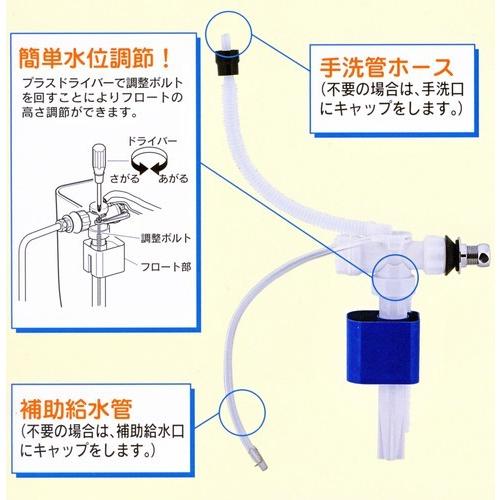 簡単水位調節！

プラスドライバーで調整ボルトを回すことによりフロートの高さ調節ができます。

ドライバー

さがる

あがる

調整ボルト

フロート部

手洗管ホース

（不要の場合は、手洗口にキャップをします。）

補助給水管

（不要の場合は、補助給水口にキャップをします。）